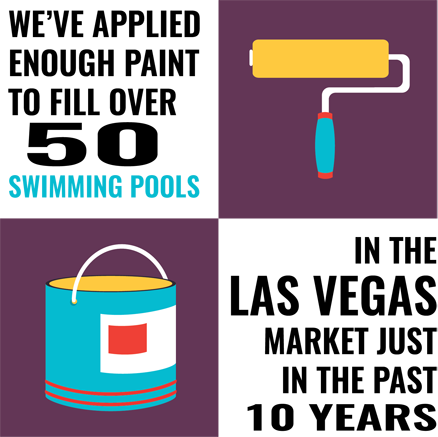 WE'VE APPLIED ENOUGH PAINT TO FILL OVER 50 SWIMMING POOLS

IN THE LAS VEGAS MARKET JUST IN THE PAST 10 YEARS